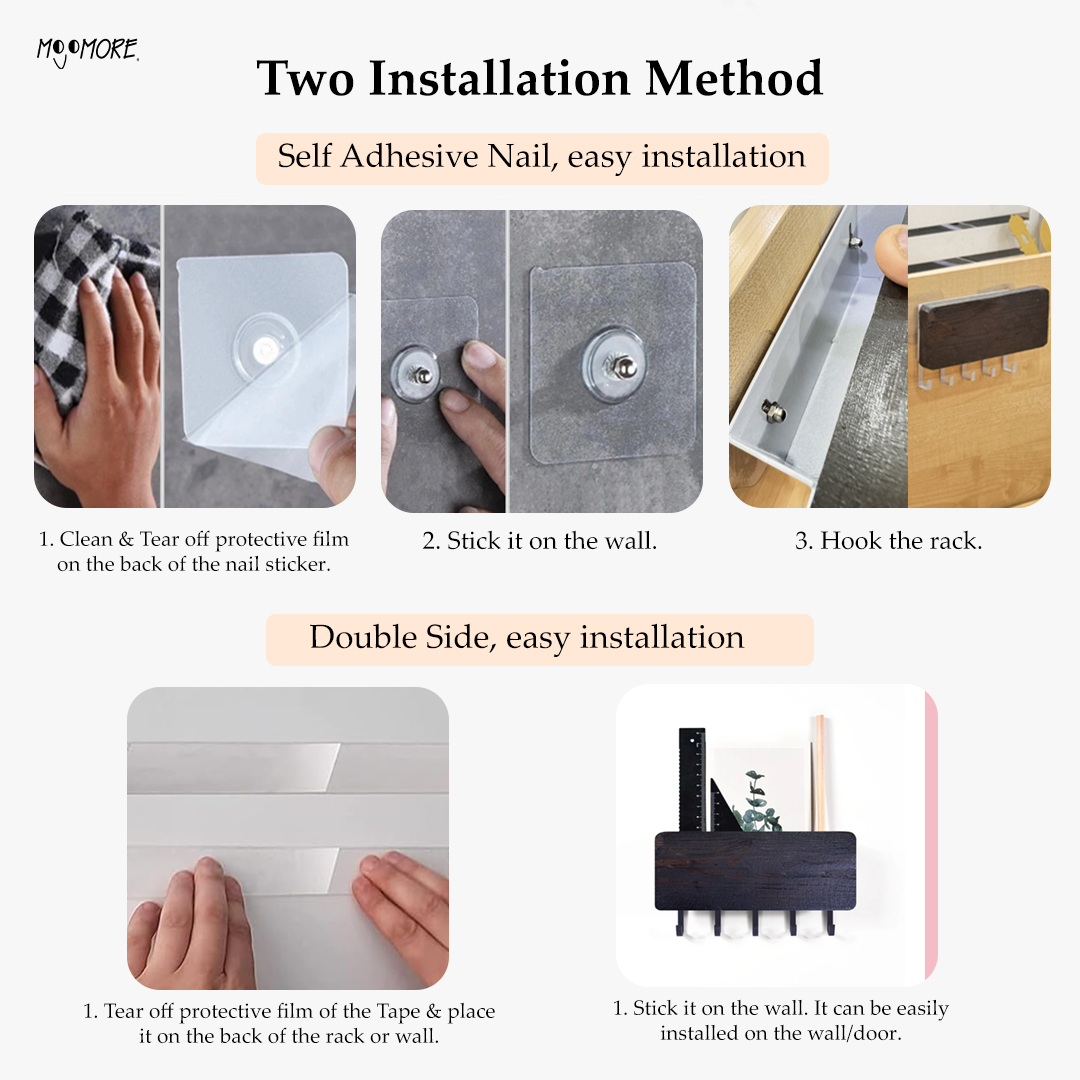 MOOMORE.

Two Installation Method

Self Adhesive Nail, easy installation

1. Clean & Tear off protective film on the back of the nail sticker.

2. Stick it on the wall.

3. Hook the rack.

Double Side, easy installation

1. Tear off protective film of the Tape & place it on the back of the rack or wall.

1. Stick it on the wall. It can be easily installed on the wall/door.