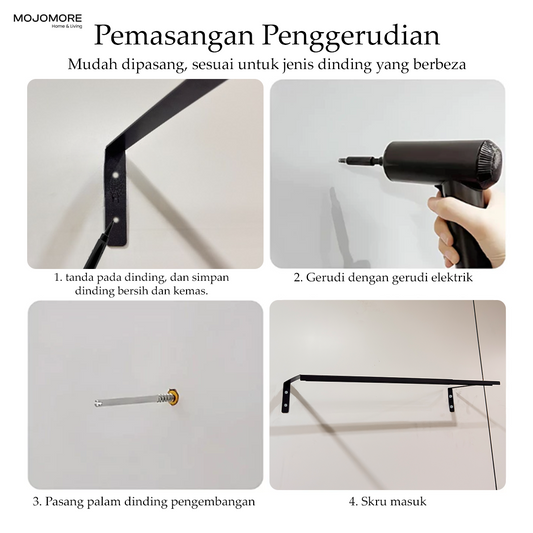 MOJOMORE
Home & Living

Pemasangan Penggerudian

Mudah dipasang, sesuai untuk jenis dinding yang berbeza

1. tanda pada dinding, dan simpan dinding bersih dan kemas.

2. Gerudi dengan gerudi elektrik

3. Pasang palam dinding pengembangan

4. Skru masuk