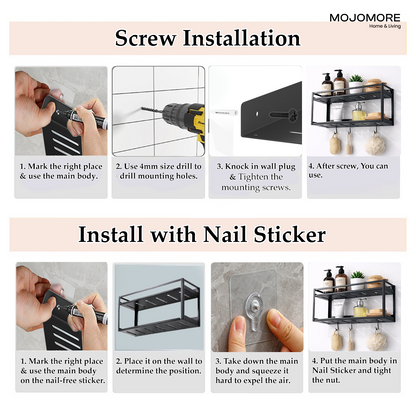 MOJOMORE
Home & Living

Screw Installation

1. Mark the right place & use the main body.

2. Use 4mm size drill to drill mounting holes.

3. Knock in wall plug & Tighten the mounting screws.

4. After screw, You can use.

Install with Nail Sticker

1. Mark the right place & use the main body on the nail-free sticker.

2. Place it on the wall to determine the position.

3. Take down the main body and squeeze it hard to expel the air.

4. Put the main body in Nail Sticker and tight the nut.