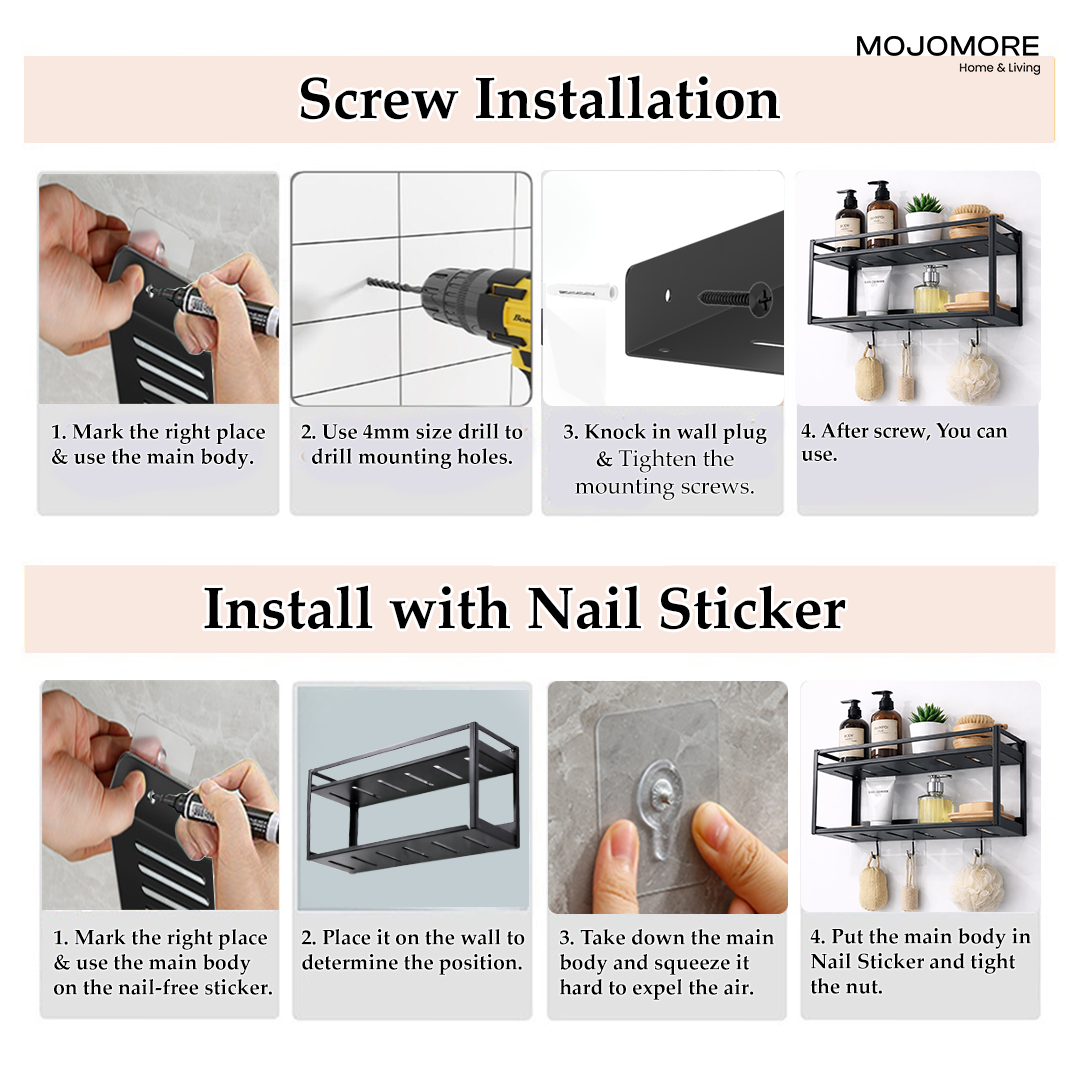 MOJOMORE
Home & Living

Screw Installation

1. Mark the right place & use the main body.

2. Use 4mm size drill to drill mounting holes.

3. Knock in wall plug & Tighten the mounting screws.

4. After screw, You can use.

Install with Nail Sticker

1. Mark the right place & use the main body on the nail-free sticker.

2. Place it on the wall to determine the position.

3. Take down the main body and squeeze it hard to expel the air.

4. Put the main body in Nail Sticker and tight the nut.