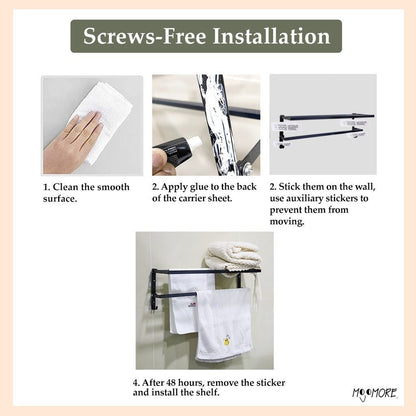 Screws-Free Installation

1. Clean the smooth surface.

2. Apply glue to the back of the carrier sheet.

2. Stick them on the wall, use auxiliary stickers to prevent them from moving.

4. After 48 hours, remove the sticker and install the shelf.

MOJOMORE