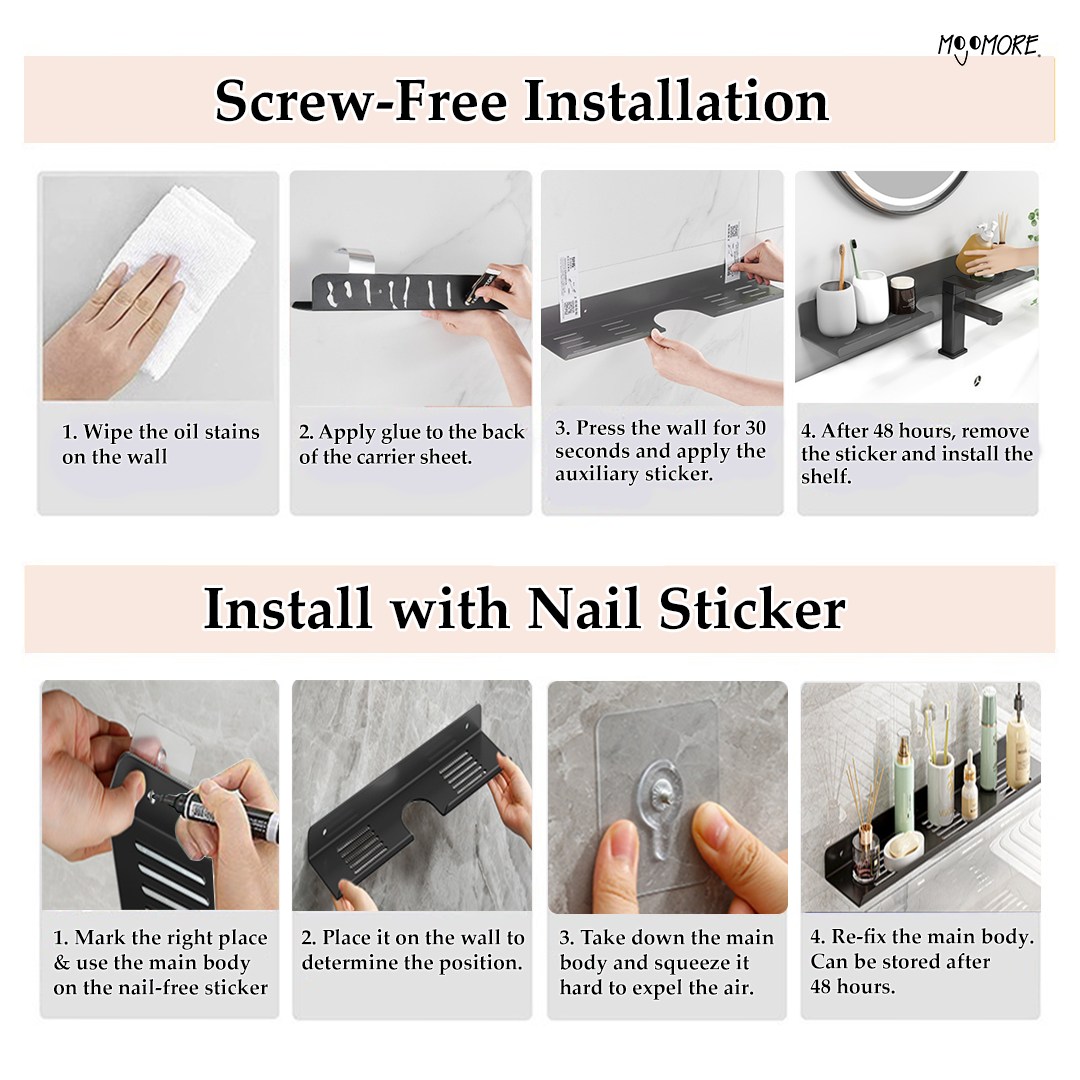 MOJOMORE

Screw-Free Installation

1. Wipe the oil stains on the wall

2. Apply glue to the back of the carrier sheet.

3. Press the wall for 30 seconds and apply the auxiliary sticker.

4. After 48 hours, remove the sticker and install the shelf.

Install with Nail Sticker

1. Mark the right place & use the main body on the nail-free sticker

2. Place it on the wall to determine the position.

3. Take down the main body and squeeze it hard to expel the air.

4. Re-fix the main body. Can be stored after 48 hours.