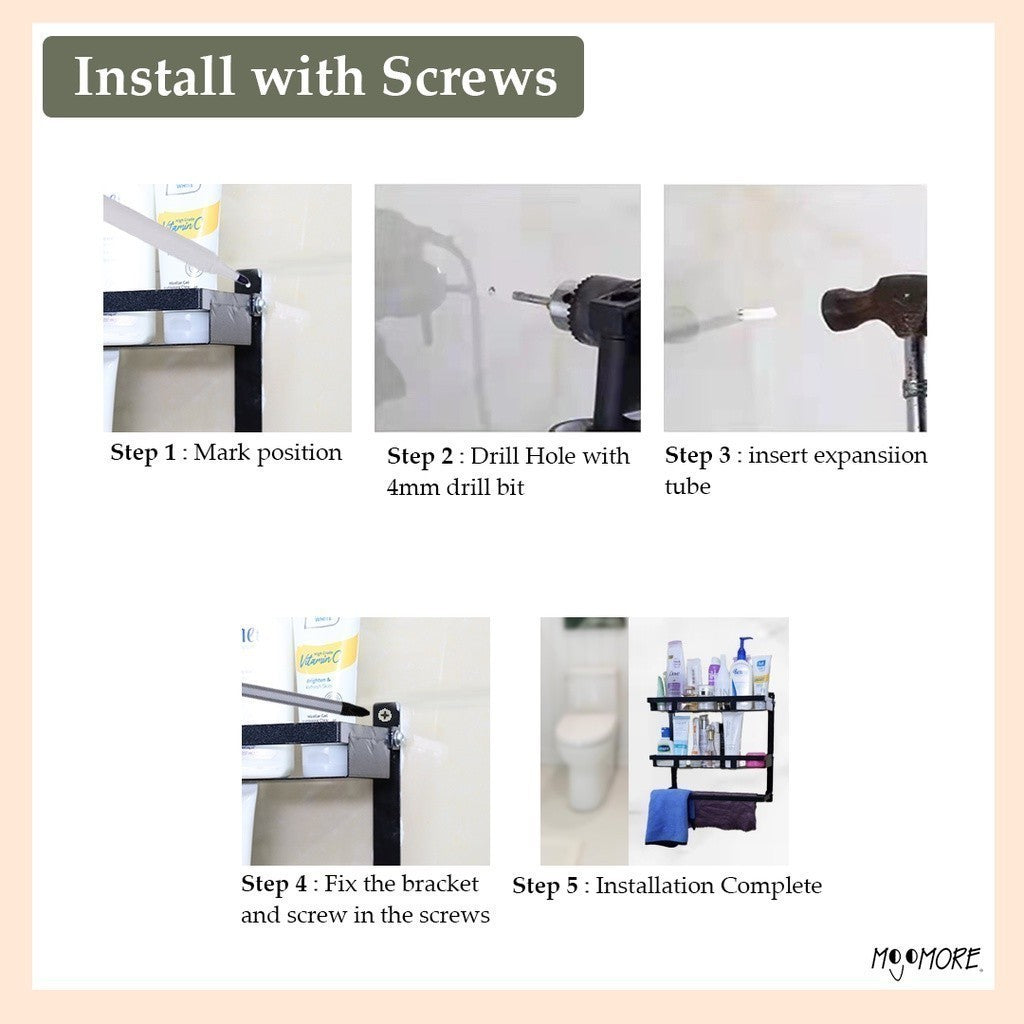 Install with Screws

Vitamin C

Step 1 : Mark position

Step 2 : Drill Hole with 4mm drill bit

Step 3 : insert expansiion tube

Vitamin C

Step 4 : Fix the bracket and screw in the screws

Step 5 : Installation Complete

MOOMORE