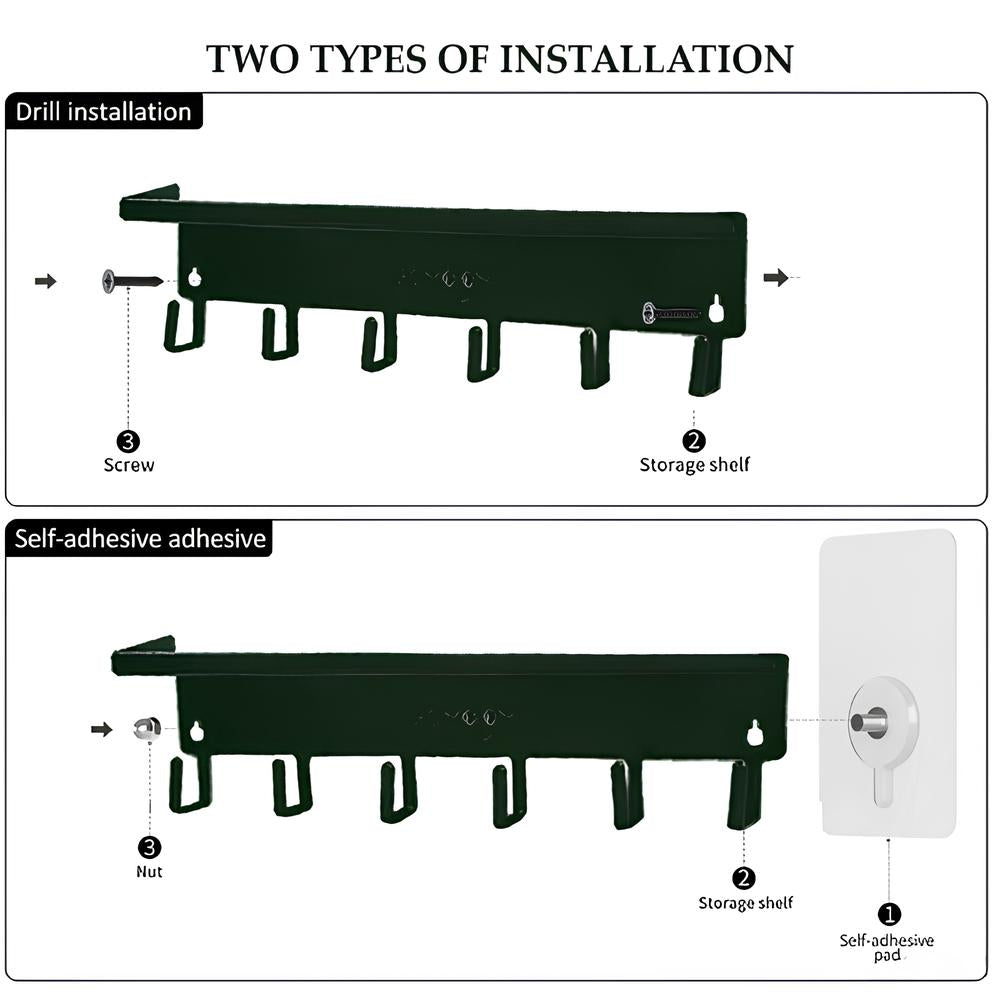 TWO TYPES OF INSTALLATION

Drill installation

3
Screw

2
Storage shelf

Self-adhesive adhesive

3
Nut

2
Storage shelf

1
Self-adhesive pad