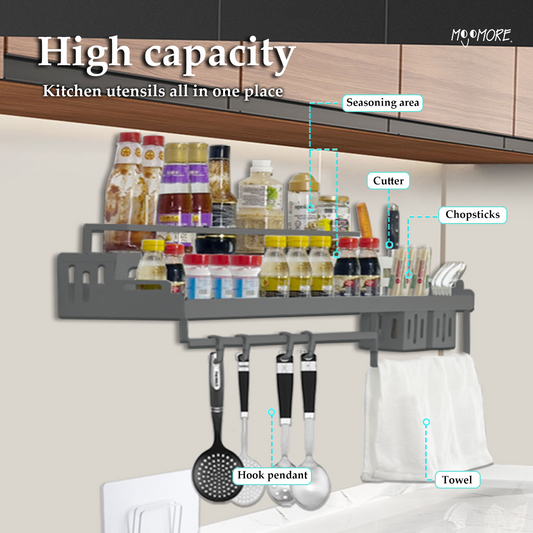 MOOMORE.

High capacity

Kitchen utensils all in one place

Seasoning area

Cutter

Chopsticks

Hook pendant

Towel