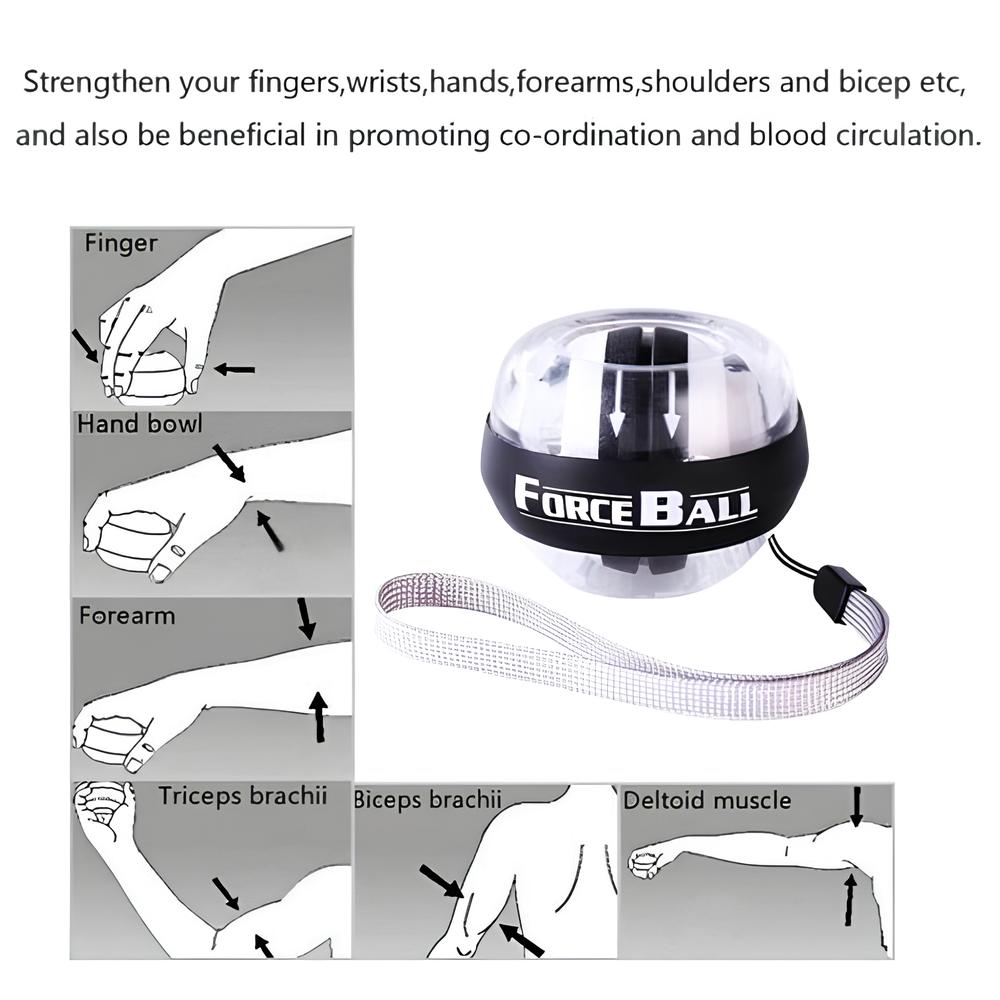 Strengthen your fingers,wrists,hands,forearms,shoulders and bicep etc, and also be beneficial in promoting co-ordination and blood circulation.

Finger

Hand bowl

Forearm

FORCE BALL

Triceps brachii

Biceps brachii

Deltoid muscle