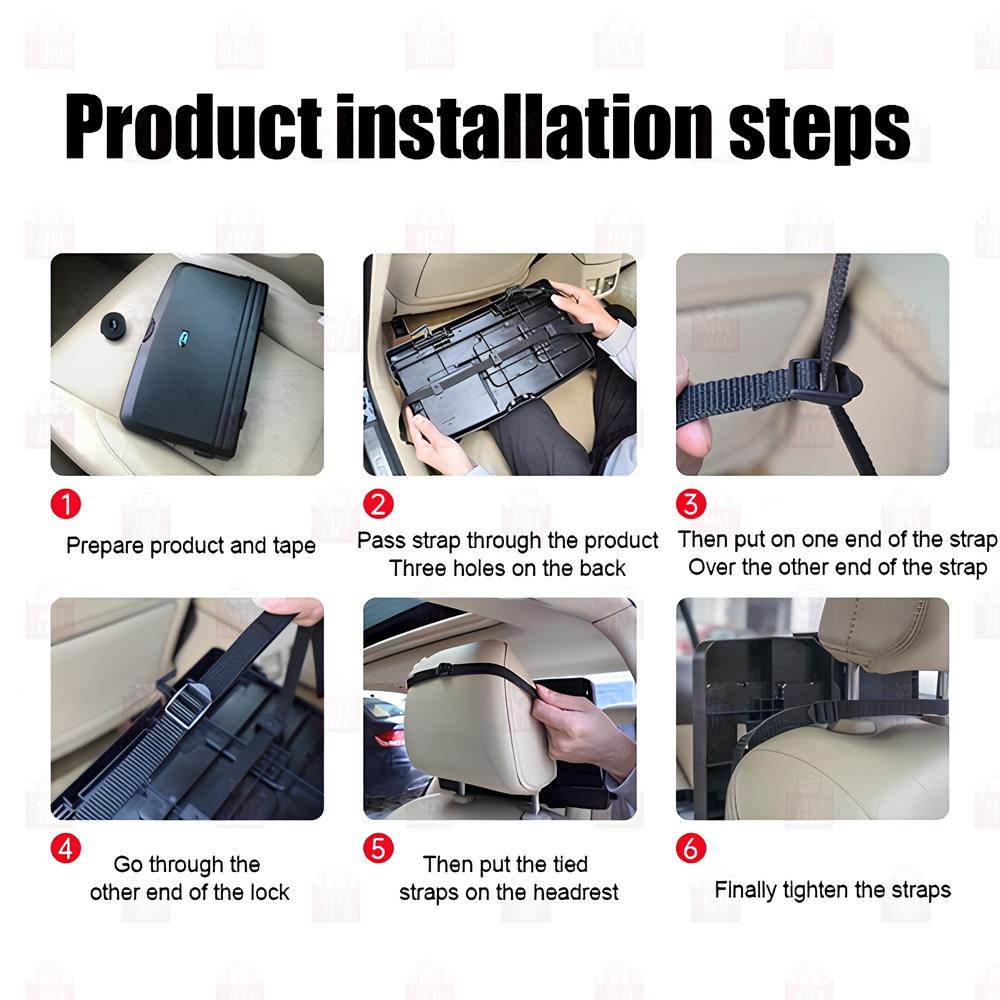 Product installation steps

1
Prepare product and tape

2
Pass strap through the product
Three holes on the back

3
Then put on one end of the strap
Over the other end of the strap

4
Go through the
other end of the lock

5
Then put the tied
straps on the headrest

6
Finally tighten the straps