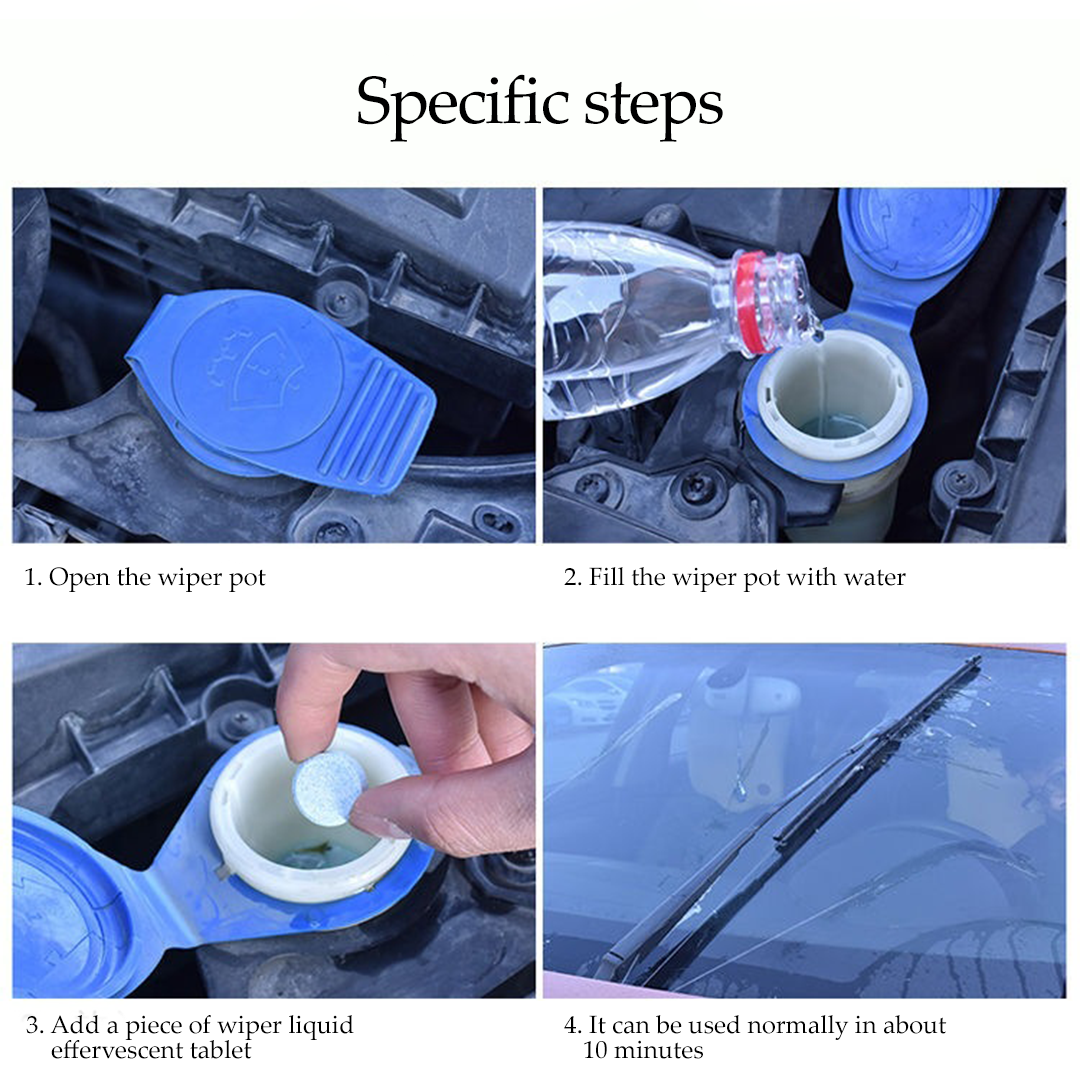 Specific steps

1. Open the wiper pot

2. Fill the wiper pot with water

3. Add a piece of wiper liquid effervescent tablet

4. It can be used normally in about 10 minutes